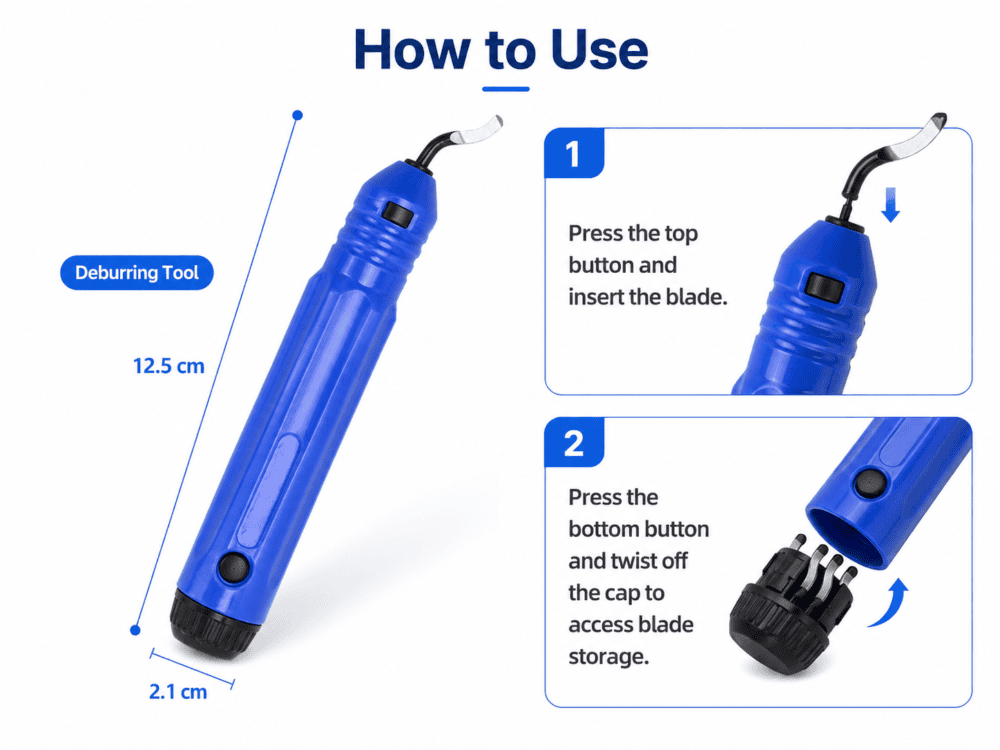 How to Use

Deburring Tool

12.5 cm

2.1 cm

1

Press the top button and insert the blade.

2

Press the bottom button and twist off the cap to access blade storage.